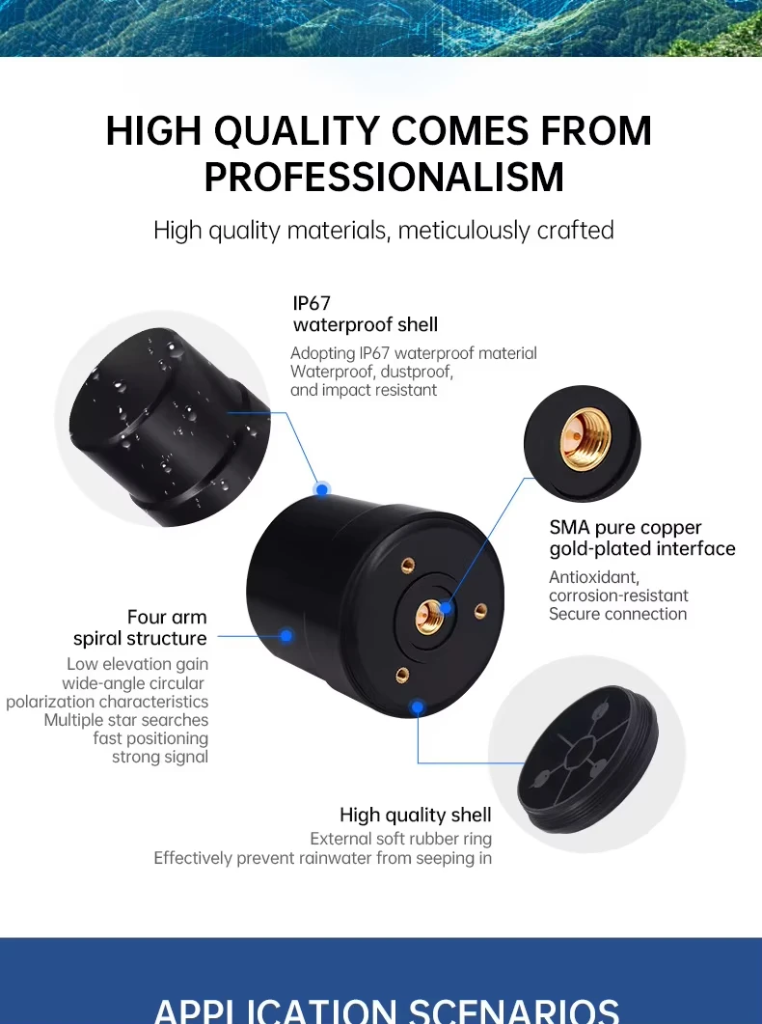 HIGH QUALITY COMES FROM PROFESSIONALISM

High quality materials, meticulously crafted

IP67
waterproof shell

Adopting IP67 waterproof material
Waterproof, dustproof,
and impact resistant

SMA pure copper
gold-plated interface

Antioxidant,
corrosion-resistant
Secure connection

Four arm
spiral structure

Low elevation gain
wide-angle circular
polarization characteristics
Multiple star searches
fast positioning
strong signal

High quality shell

External soft rubber ring
Effectively prevent rainwater from seeping in

APPLICATION SCENARIOS