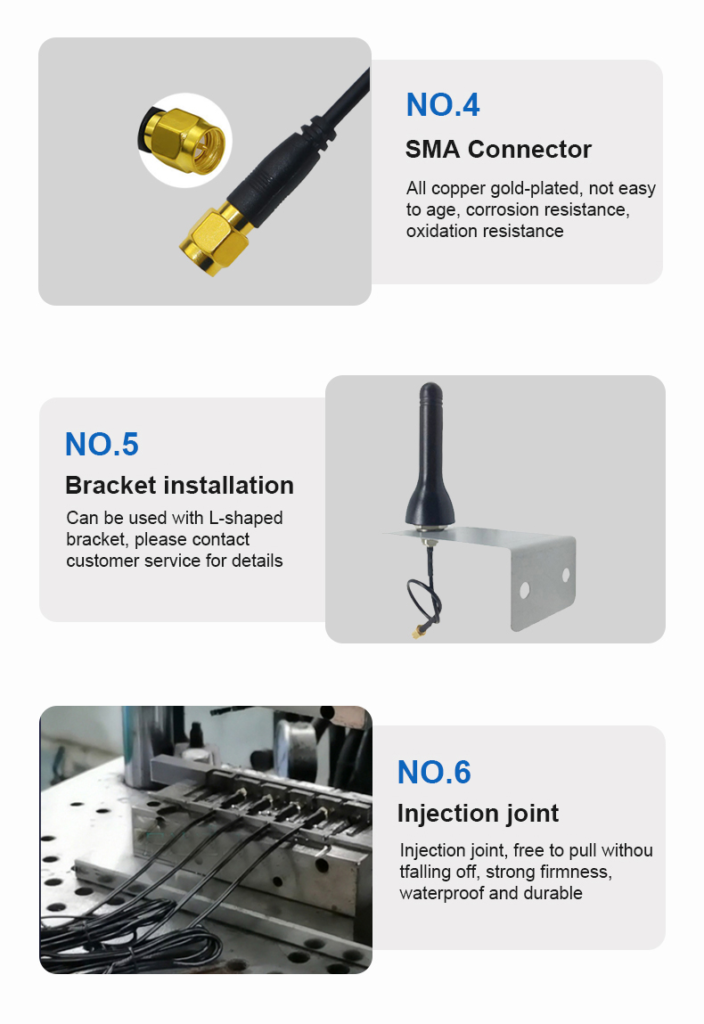 NO.4

SMA Connector

All copper gold-plated, not easy to age, corrosion resistance, oxidation resistance

NO.5

Bracket installation

Can be used with L-shaped bracket, please contact customer service for details

NO.6

Injection joint

Injection joint, free to pull withou tfalling off, strong firmness, waterproof and durable